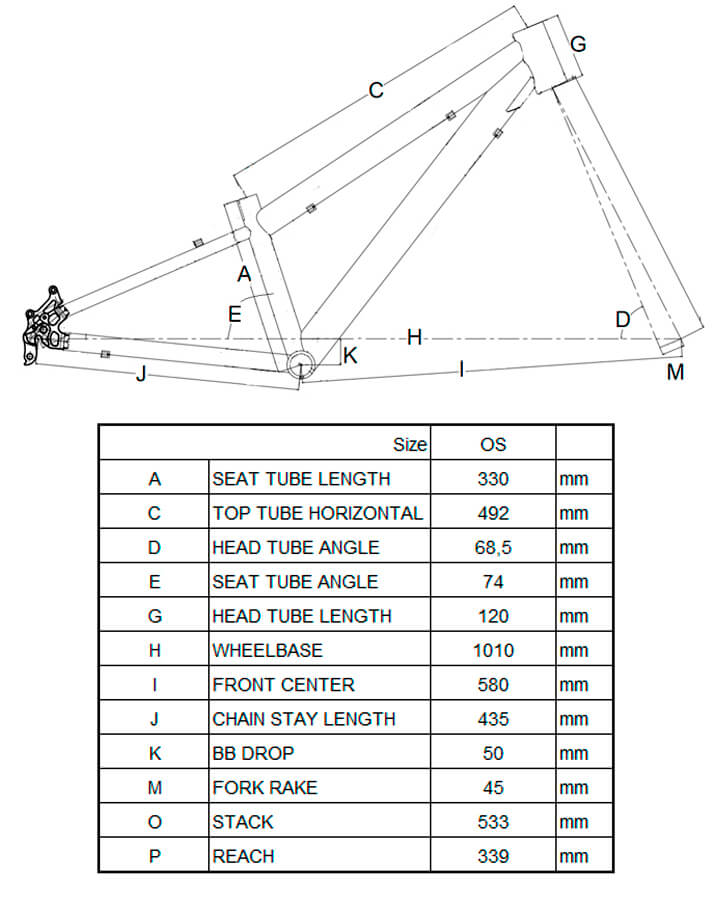 C
G
A
E
D
H
K
J
I
M

| | Size | OS | |
|---|---|---|---|
| A | SEAT TUBE LENGTH | 330 | mm |
| C | TOP TUBE HORIZONTAL | 492 | mm |
| D | HEAD TUBE ANGLE | 68,5 | mm |
| E | SEAT TUBE ANGLE | 74 | mm |
| G | HEAD TUBE LENGTH | 120 | mm |
| H | WHEELBASE | 1010 | mm |
| I | FRONT CENTER | 580 | mm |
| J | CHAIN STAY LENGTH | 435 | mm |
| K | BB DROP | 50 | mm |
| M | FORK RAKE | 45 | mm |
| O | STACK | 533 | mm |
| P | REACH | 339 | mm |