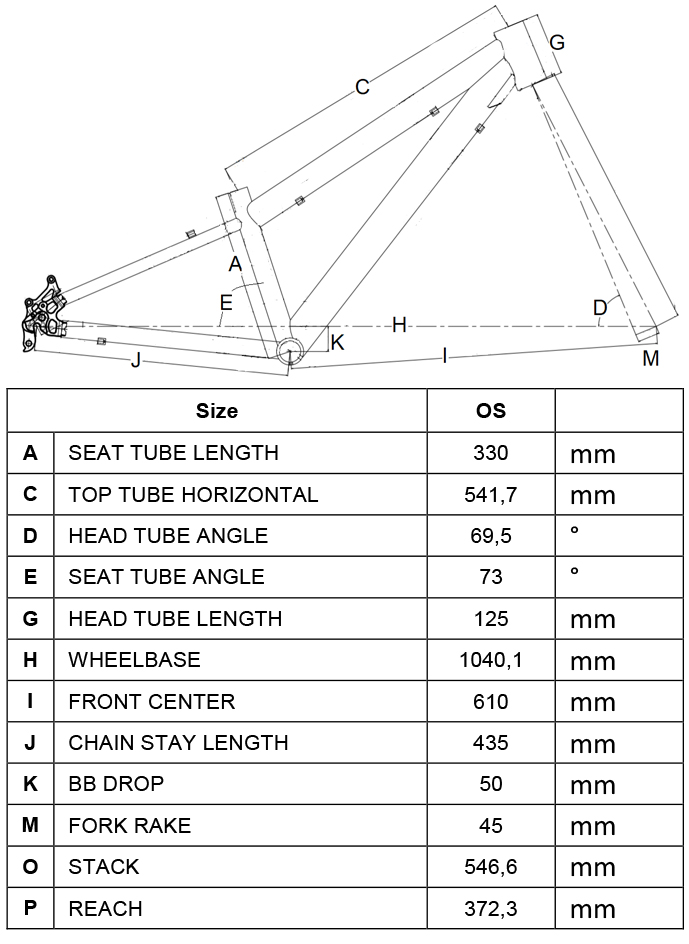 C
G
A
E
D
H
K
J
I
M

| | Size | OS | |
|---|---|---|---|
| A | SEAT TUBE LENGTH | 330 | mm |
| C | TOP TUBE HORIZONTAL | 541,7 | mm |
| D | HEAD TUBE ANGLE | 69,5 | ° |
| E | SEAT TUBE ANGLE | 73 | ° |
| G | HEAD TUBE LENGTH | 125 | mm |
| H | WHEELBASE | 1040,1 | mm |
| I | FRONT CENTER | 610 | mm |
| J | CHAIN STAY LENGTH | 435 | mm |
| K | BB DROP | 50 | mm |
| M | FORK RAKE | 45 | mm |
| O | STACK | 546,6 | mm |
| P | REACH | 372,3 | mm |