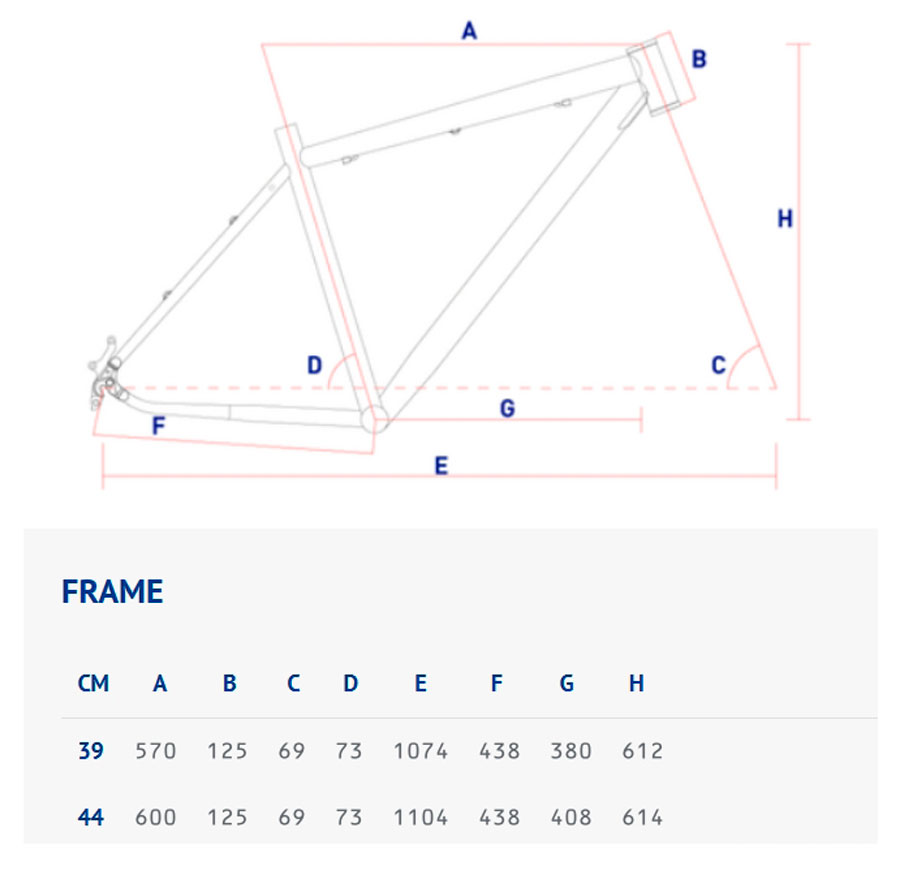 A
B
H
D
C
G
F
E

FRAME

| CM | A | B | C | D | E | F | G | H |
|---|---|---|---|---|---|---|---|---|
| 39 | 570 | 125 | 69 | 73 | 1074 | 438 | 380 | 612 |
| 44 | 600 | 125 | 69 | 73 | 1104 | 438 | 408 | 614 |