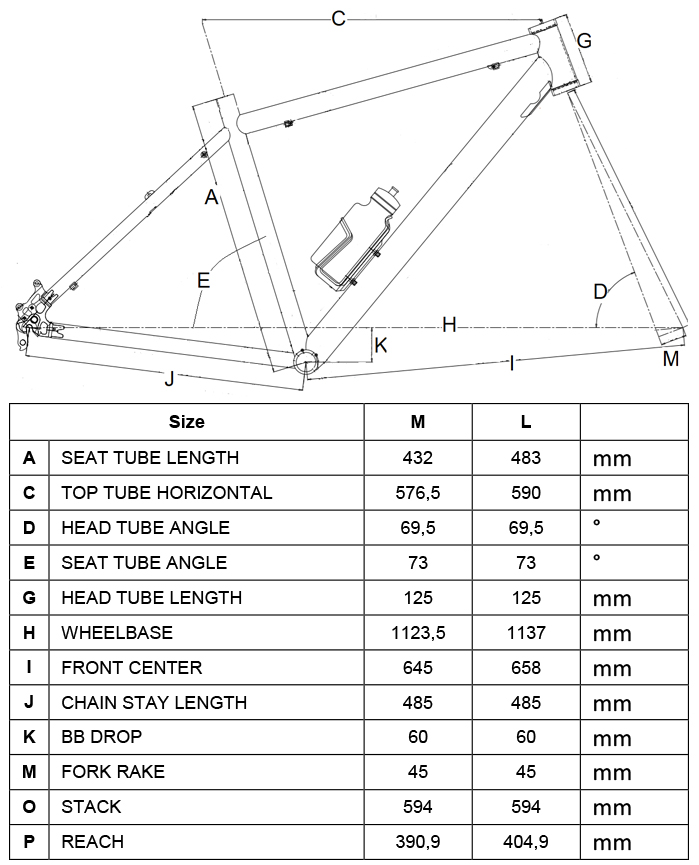 C
G
A
E
D
H
K
I
M
J

| | Size | M | L | |
|---|---|---|---|---|
| A | SEAT TUBE LENGTH | 432 | 483 | mm |
| C | TOP TUBE HORIZONTAL | 576,5 | 590 | mm |
| D | HEAD TUBE ANGLE | 69,5 | 69,5 | ° |
| E | SEAT TUBE ANGLE | 73 | 73 | ° |
| G | HEAD TUBE LENGTH | 125 | 125 | mm |
| H | WHEELBASE | 1123,5 | 1137 | mm |
| I | FRONT CENTER | 645 | 658 | mm |
| J | CHAIN STAY LENGTH | 485 | 485 | mm |
| K | BB DROP | 60 | 60 | mm |
| M | FORK RAKE | 45 | 45 | mm |
| O | STACK | 594 | 594 | mm |
| P | REACH | 390,9 | 404,9 | mm |